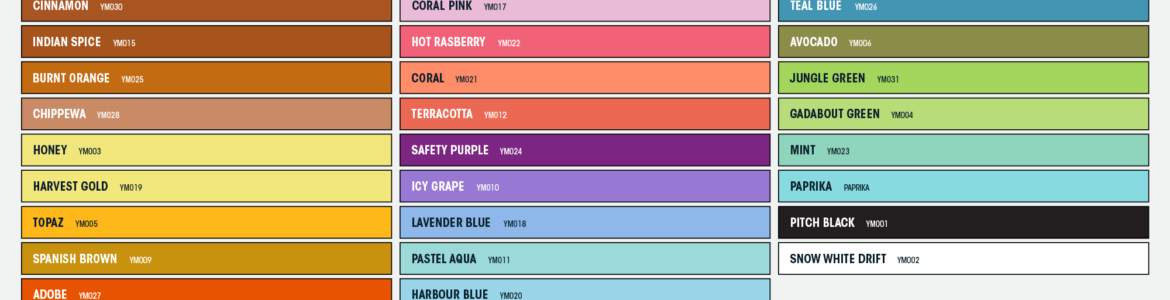 CINNAMON YM030

INDIAN SPICE YM015

BURNT ORANGE YM025

CHIPPEWA YM028

HONEY YM003

HARVEST GOLD YM019

TOPAZ YM005

SPANISH BROWN YM009

ADOBE YM027

CORAL PINK YM017

HOT RASBERRY YM022

CORAL YM021

TERRACOTTA YM012

SAFETY PURPLE YM024

ICY GRAPE YM010

LAVENDER BLUE YM018

PASTEL AQUA YM011

HARBOUR BLUE YM020

TEAL BLUE YM026

AVOCADO YM006

JUNGLE GREEN YM031

GADABOUT GREEN YM004

MINT YM023

PAPRIKA PAPRIKA

PITCH BLACK YM001

SNOW WHITE DRIFT YM002